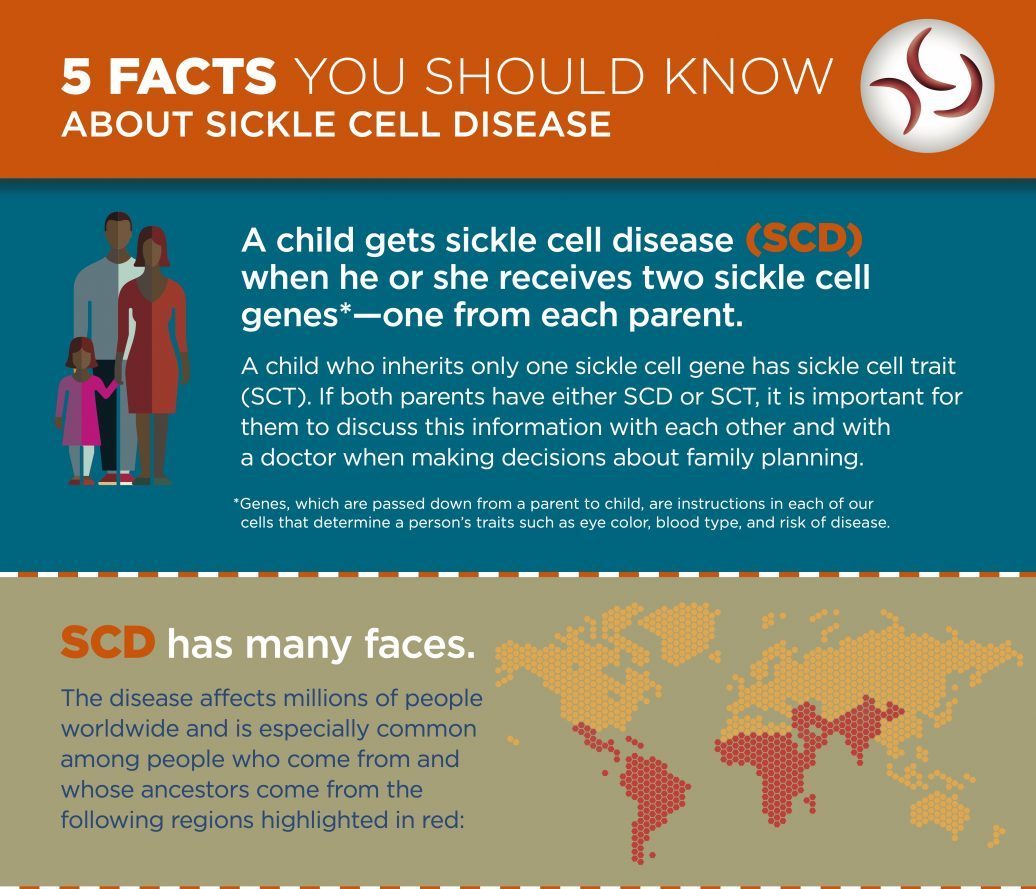 5 FACTS YOU SHOULD KNOW
ABOUT SICKLE CELL DISEASE

A child gets sickle cell disease (SCD) when he or she receives two sickle cell genes*—one from each parent.

A child who inherits only one sickle cell gene has sickle cell trait (SCT). If both parents have either SCD or SCT, it is important for them to discuss this information with each other and with a doctor when making decisions about family planning.

*Genes, which are passed down from a parent to child, are instructions in each of our cells that determine a person's traits such as eye color, blood type, and risk of disease.

SCD has many faces.

The disease affects millions of people worldwide and is especially common among people who come from and whose ancestors come from the following regions highlighted in red: