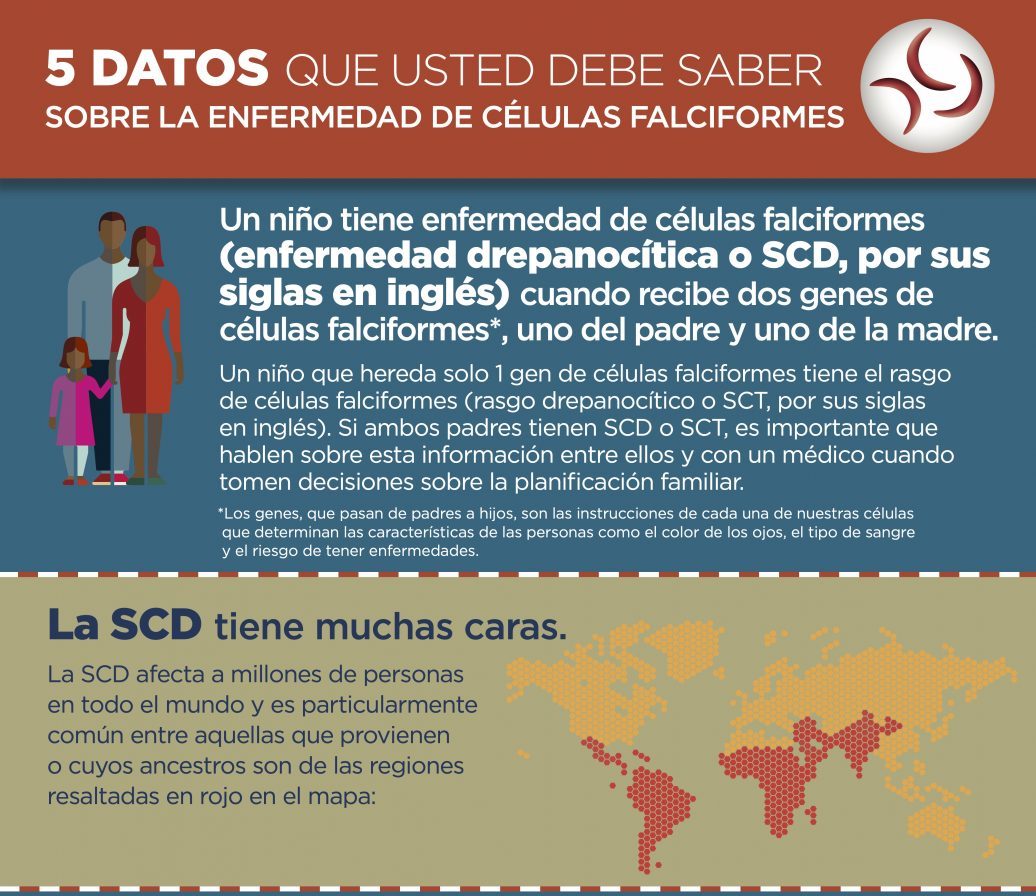 5 DATOS QUE USTED DEBE SABER
SOBRE LA ENFERMEDAD DE CÉLULAS FALCIFORMES

Un niño tiene enfermedad de células falciformes (enfermedad drepanocítica o SCD, por sus siglas en inglés) cuando recibe dos genes de células falciformes*, uno del padre y uno de la madre.

Un niño que hereda solo 1 gen de células falciformes tiene el rasgo de células falciformes (rasgo drepanocítico o SCT, por sus siglas en inglés). Si ambos padres tienen SCD o SCT, es importante que hablen sobre esta información entre ellos y con un médico cuando tomen decisiones sobre la planificación familiar.

*Los genes, que pasan de padres a hijos, son las instrucciones de cada una de nuestras células que determinan las características de las personas como el color de los ojos, el tipo de sangre y el riesgo de tener enfermedades.

La SCD tiene muchas caras.

La SCD afecta a millones de personas en todo el mundo y es particularmente común entre aquellas que provienen o cuyos ancestros son de las regiones resaltadas en rojo en el mapa: